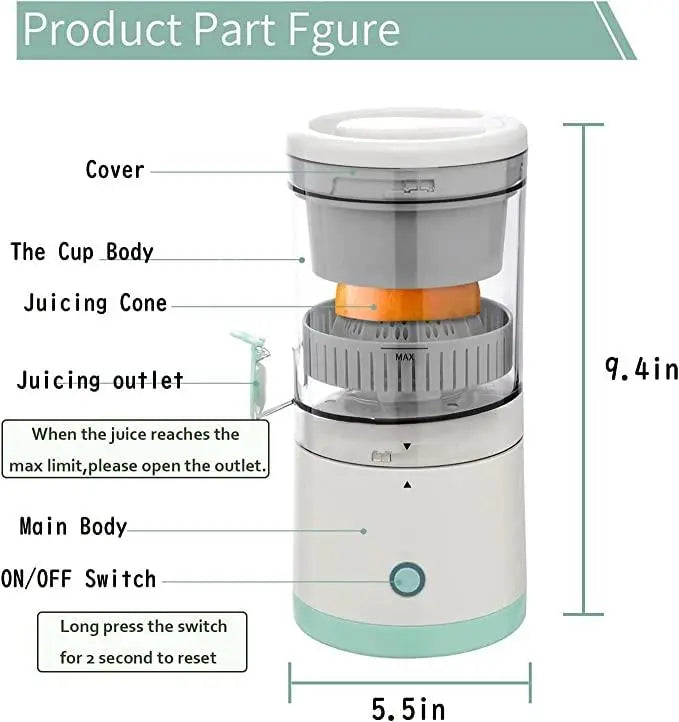 Product Part Fgure

Cover

The Cup Body

Juicing Cone

MAX

Juicing outlet

When the juice reaches the max limit,please open the outlet.

Main Body

ON/OFF Switch

Long press the switch for 2 second to reset

9.4in

5.5in