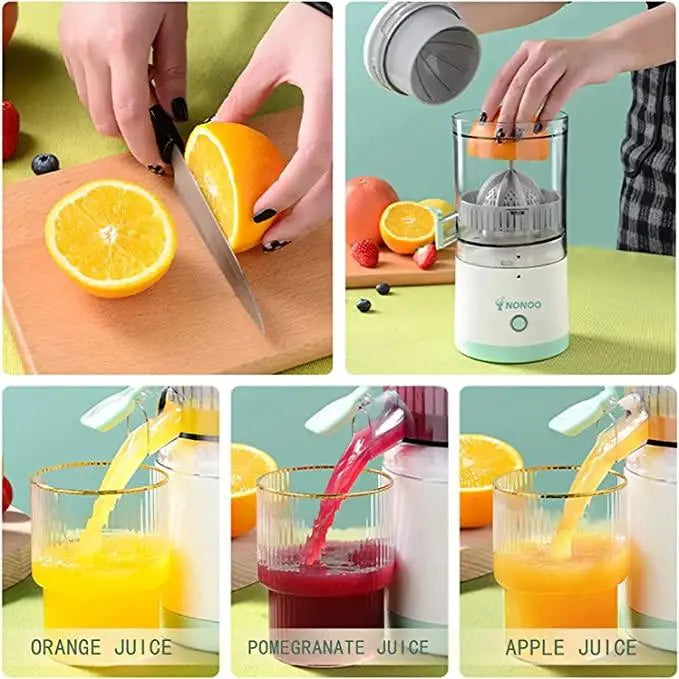 NONOO

ORANGE JUICE

POMEGRANATE JUICE

APPLE JUICE