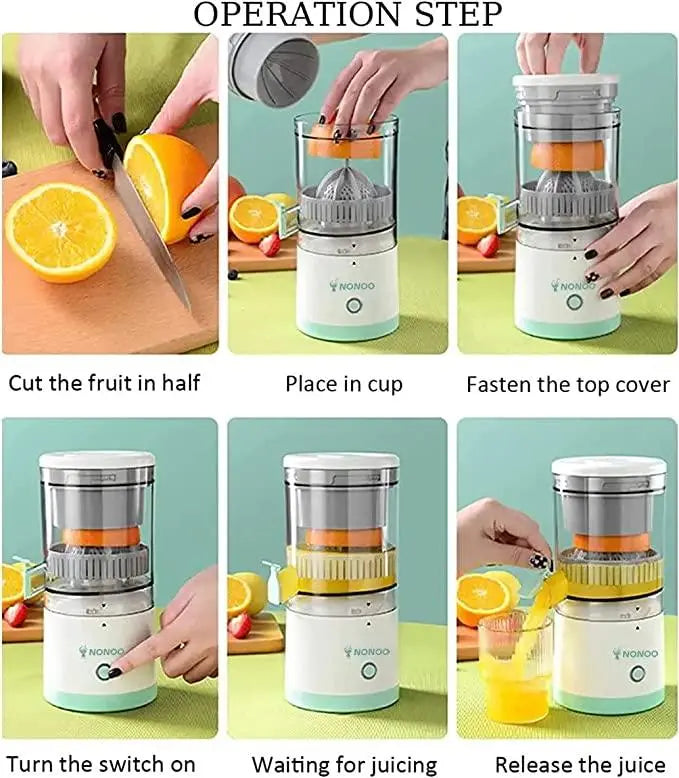 OPERATION STEP

NONOO

NONOO

Cut the fruit in half

Place in cup

Fasten the top cover

NONOO

NONOO

NONOO

Turn the switch on

Waiting for juicing

Release the juice